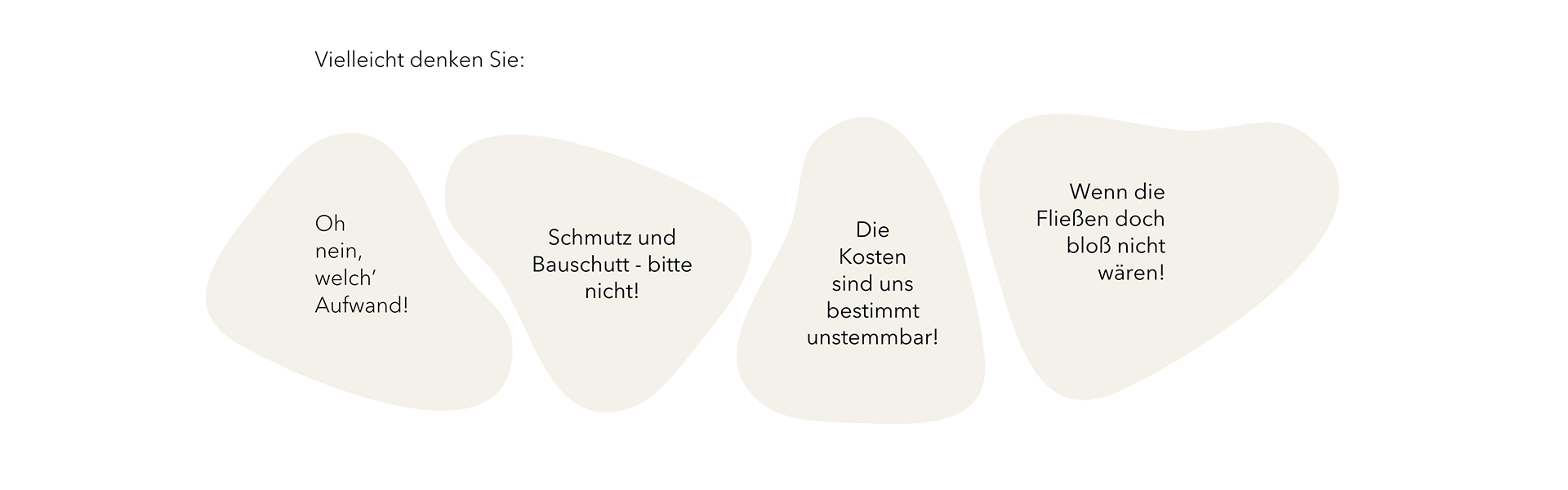 Vielleicht denken Sie:

Oh nein, welch' Aufwand!

Schmutz und Bauschutt - bitte nicht!

Die Kosten sind uns bestimmt unstemmbar!

Wenn die Fließen doch bloß nicht wären!